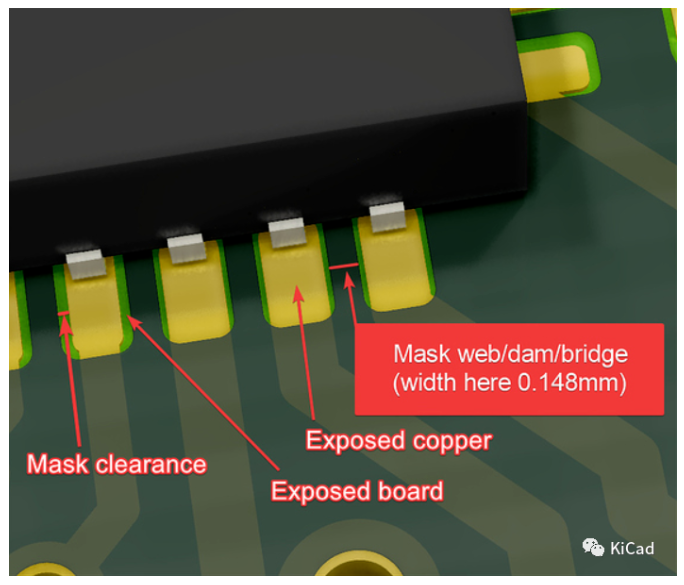 Mask web/dam/bridge
(width here 0.148mm)

Exposed copper

Mask clearance

Exposed board

KiCad